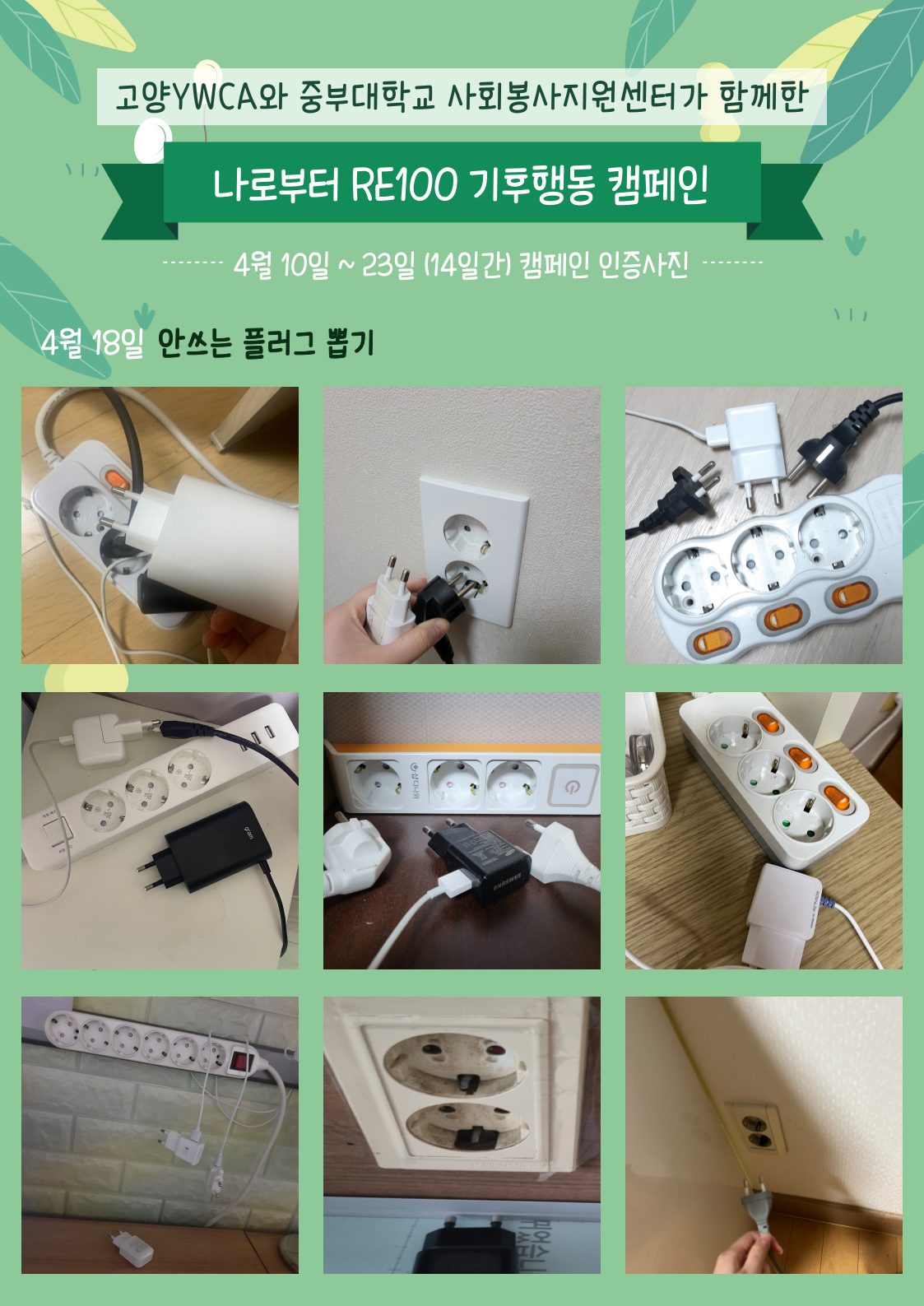 고양YWCA와 중부대학교 사회봉사지원센터가 함께한

나로부터 RE100 기후행동 캠페인

4월 10일 ~ 23일 (14일간) 캠페인 인증사진

4월 18일 안쓰는 플러그 뽑기

SAMSUNG